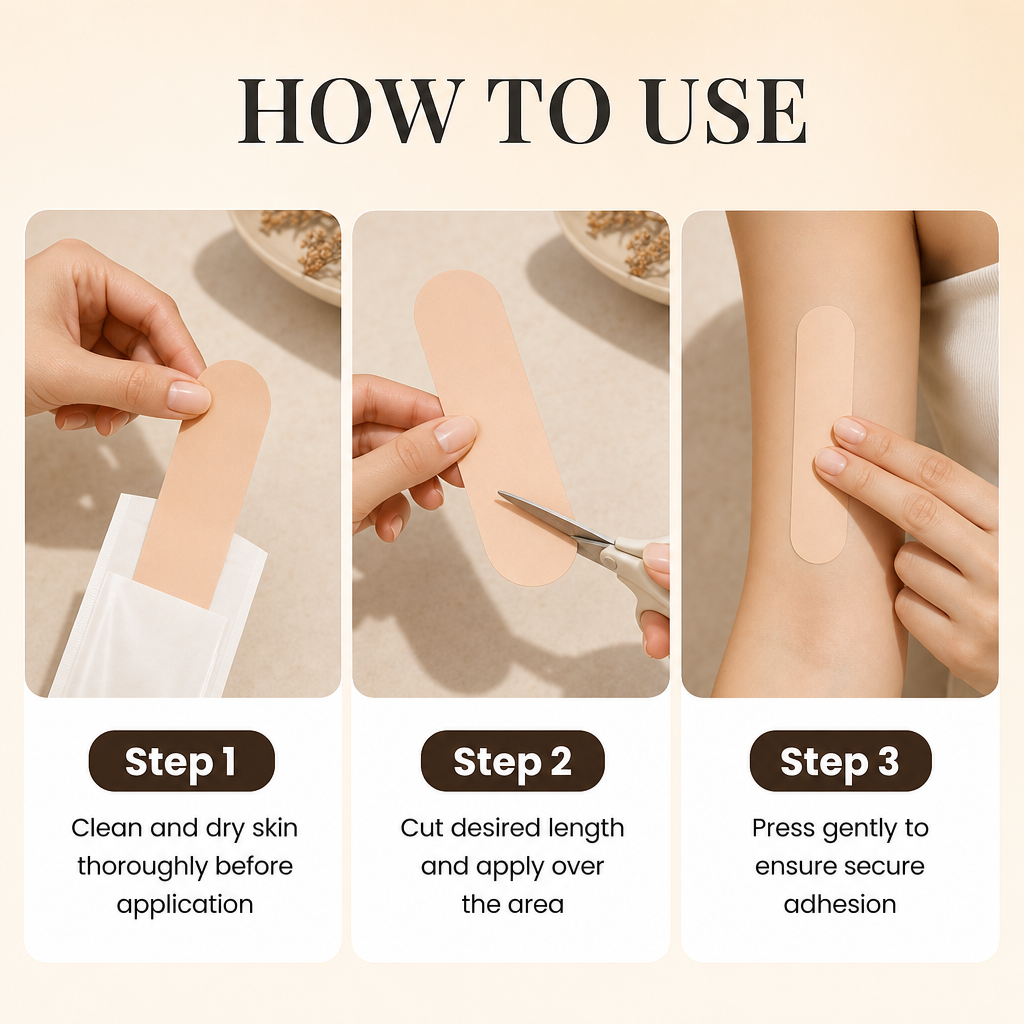 HOW TO USE

Step 1

Clean and dry skin thoroughly before application

Step 2

Cut desired length and apply over the area

Step 3

Press gently to ensure secure adhesion